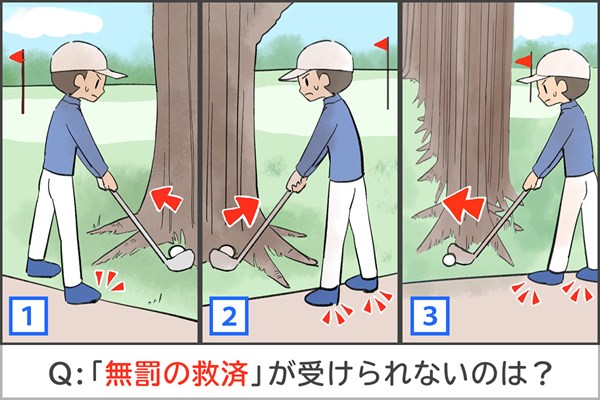 1

2

3

Q:「無罰の救済」が受けられないのは？