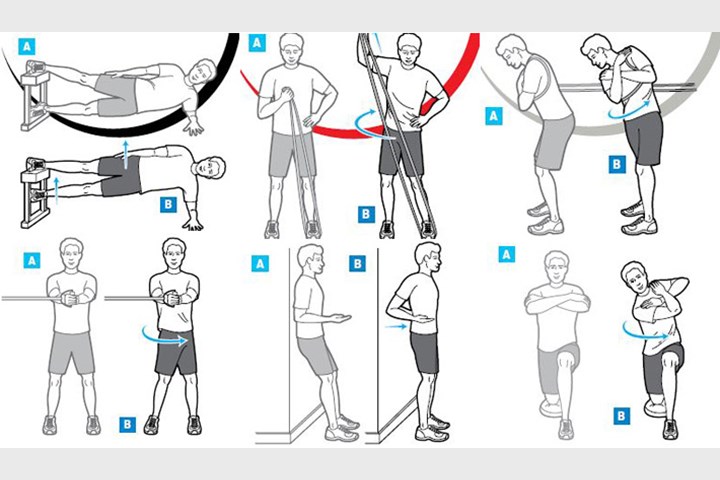 A
B
A
B
A
B
A
B
A
B
A
B